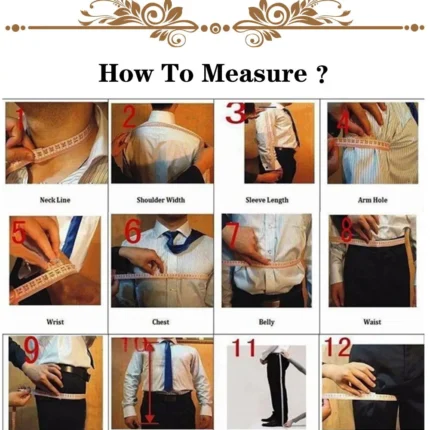 How To Measure ?

1
Neck Line

2
Shoulder Width

3
Sleeve Length

4
Arm Hole

5
Wrist

6
Chest

7
Belly

8
Waist

9

10

11

12